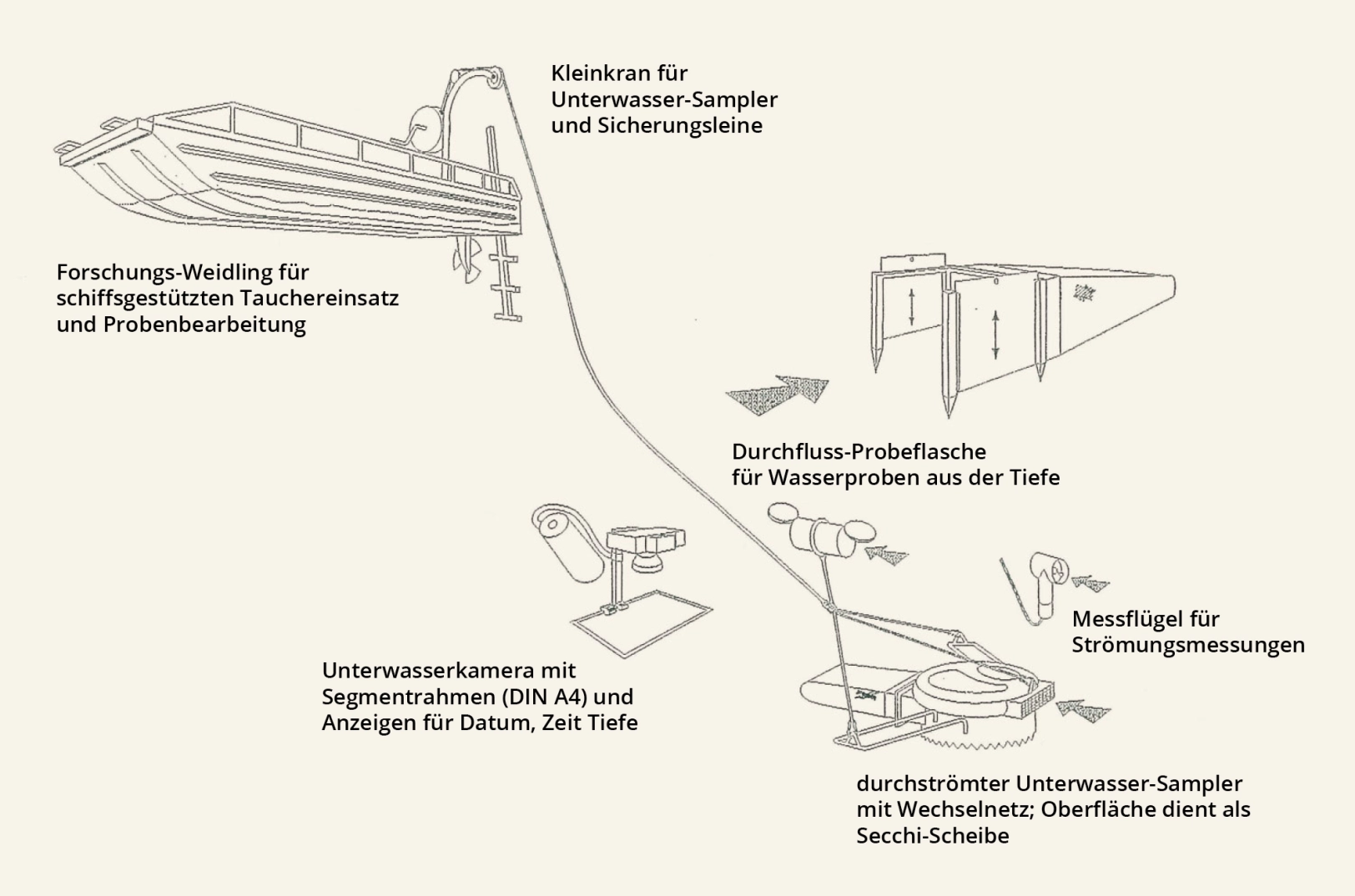 Kleinkran für Unterwasser-Sampler und Sicherungsleine

Forschungs-Weidling für schiffsgestützten Tauchereinsatz und Probenbearbeitung

Durchfluss-Probeflasche für Wasserproben aus der Tiefe

Messflügel für Strömungsmessungen

Unterwasserkamera mit Segmentrahmen (DIN A4) und Anzeigen für Datum, Zeit Tiefe

durchströmter Unterwasser-Sampler mit Wechselnetz; Oberfläche dient als Secchi-Scheibe